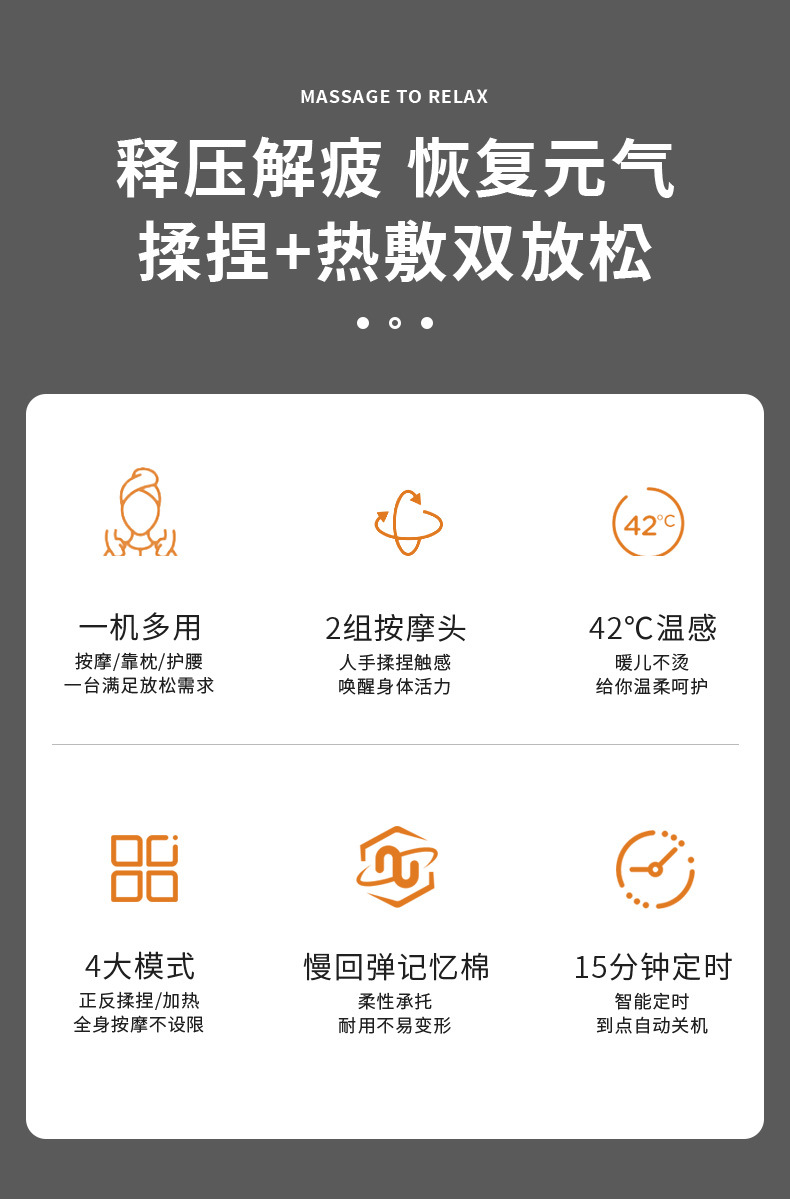 MASSAGE TO RELAX

释压解疲 恢复元气
揉捏+热敷双放松

42°C

一机多用
按摩/靠枕/护腰
一台满足放松需求

2组按摩头
人手揉捏触感
唤醒身体活力

42°C温感
暖儿不烫
给你温柔呵护

4大模式
正反揉捏/加热
全身按摩不设限

慢回弹记忆棉
柔性承托
耐用不易变形

15分钟定时
智能定时
到点自动关机