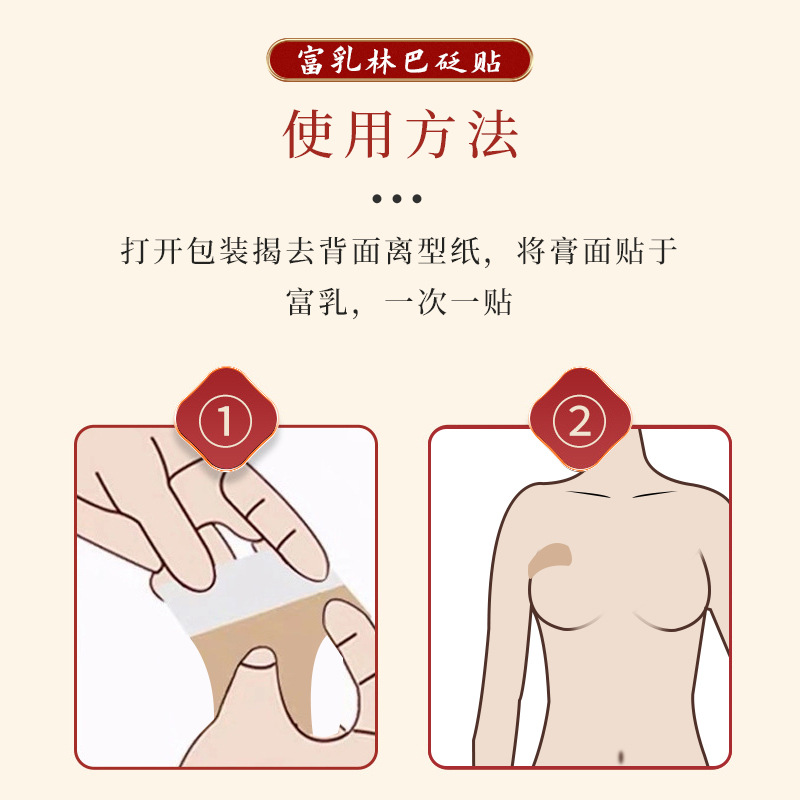 富乳林巴砭贴

使用方法

•••

打开包装揭去背面离型纸，将膏面贴于富乳，一次一贴

①

②