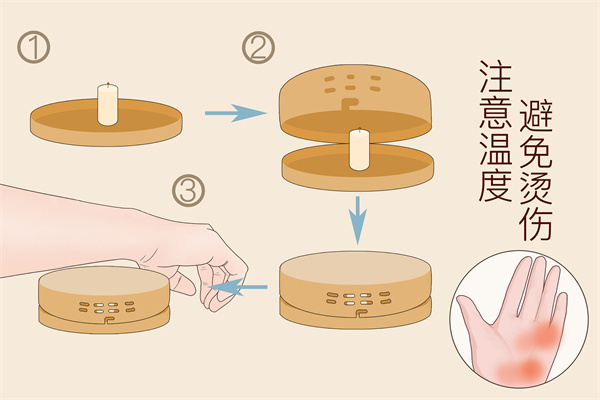 ①

②

③

注意温度

避免烫伤