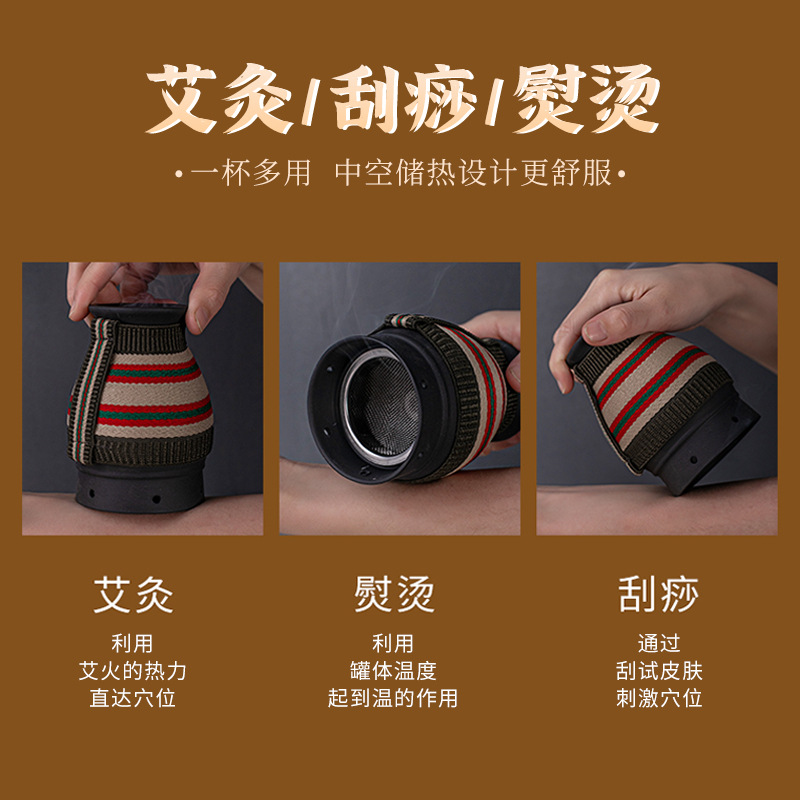 艾灸/刮痧/熨烫

•一杯多用 中空储热设计更舒服•

艾灸

利用
艾火的热力
直达穴位

熨烫

利用
罐体温度
起到温的作用

刮痧

通过
刮试皮肤
刺激穴位