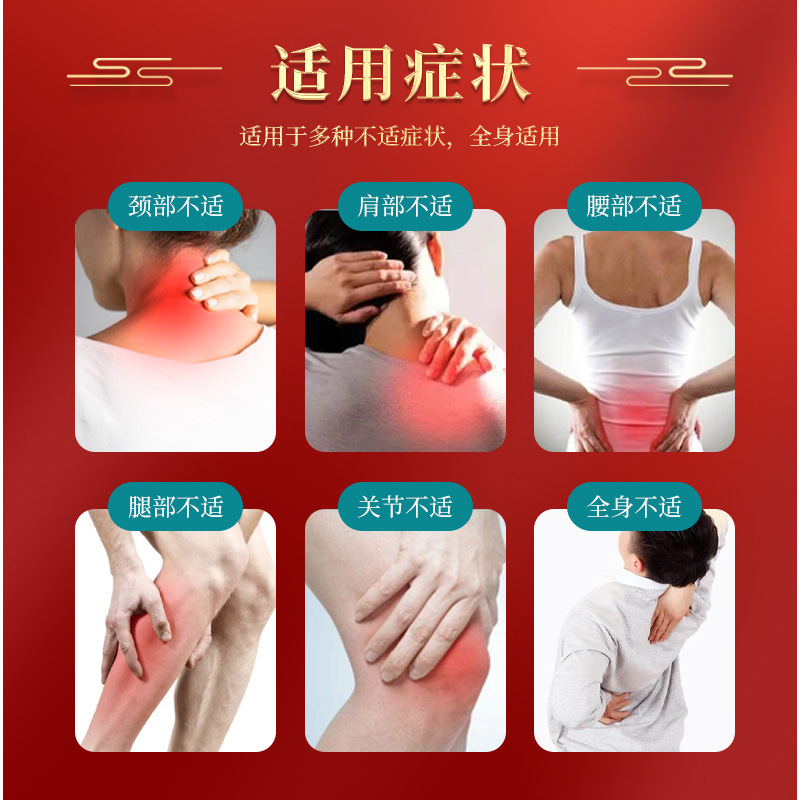 适用症状

适用于多种不适症状，全身适用

颈部不适

肩部不适

腰部不适

腿部不适

关节不适

全身不适